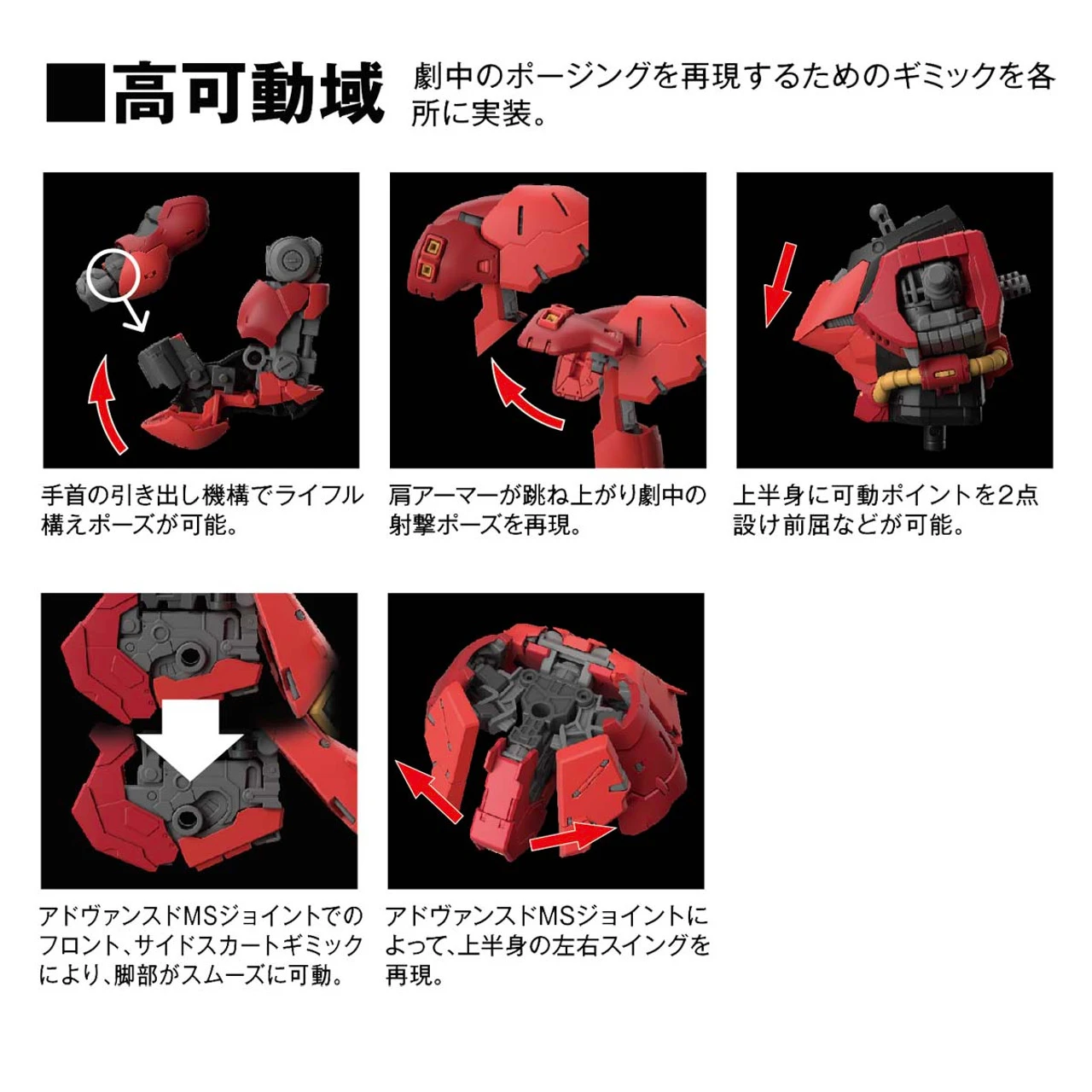 ■高可動域 劇中のポージングを再現するためのギミックを各所に実装。

手首の引き出し機構でライフル構えポーズが可能。

肩アーマーが跳ね上がり劇中の射撃ポーズを再現。

上半身に可動ポイントを2点設け前屈などが可能。

アドヴァンスドMSジョイントでのフロント、サイドスカートギミックにより、脚部がスムーズに可動。

アドヴァンスドMSジョイントによって、上半身の左右スイングを再現。